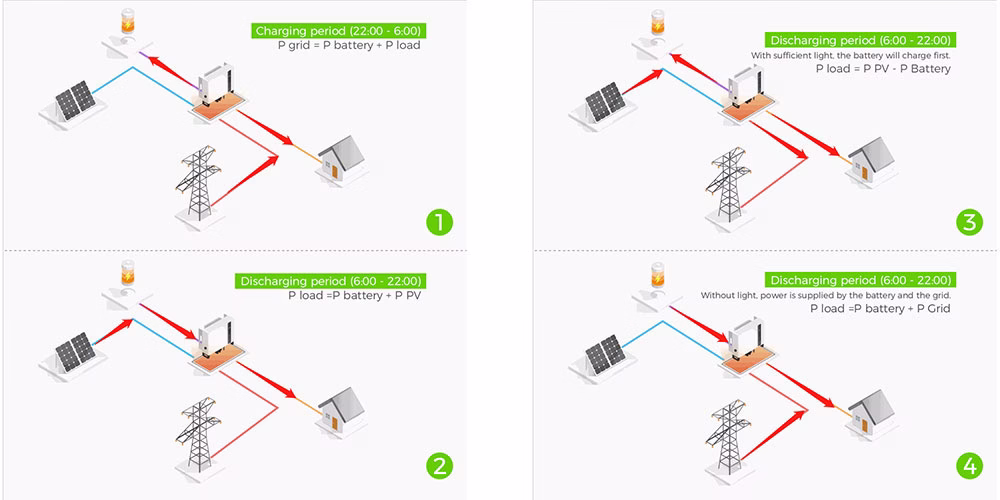 Charging period (22:00 - 6:00)
P grid = P battery + P load

1

Discharging period (6:00 - 22:00)
P load =P battery + P PV

2

Discharging period (6:00 - 22:00)
With sufficient light, the battery will charge first.
P load = P PV - P Battery

3

Discharging period (6:00 - 22:00)
Without light, power is supplied by the battery and the grid.
P load =P battery + P Grid

4